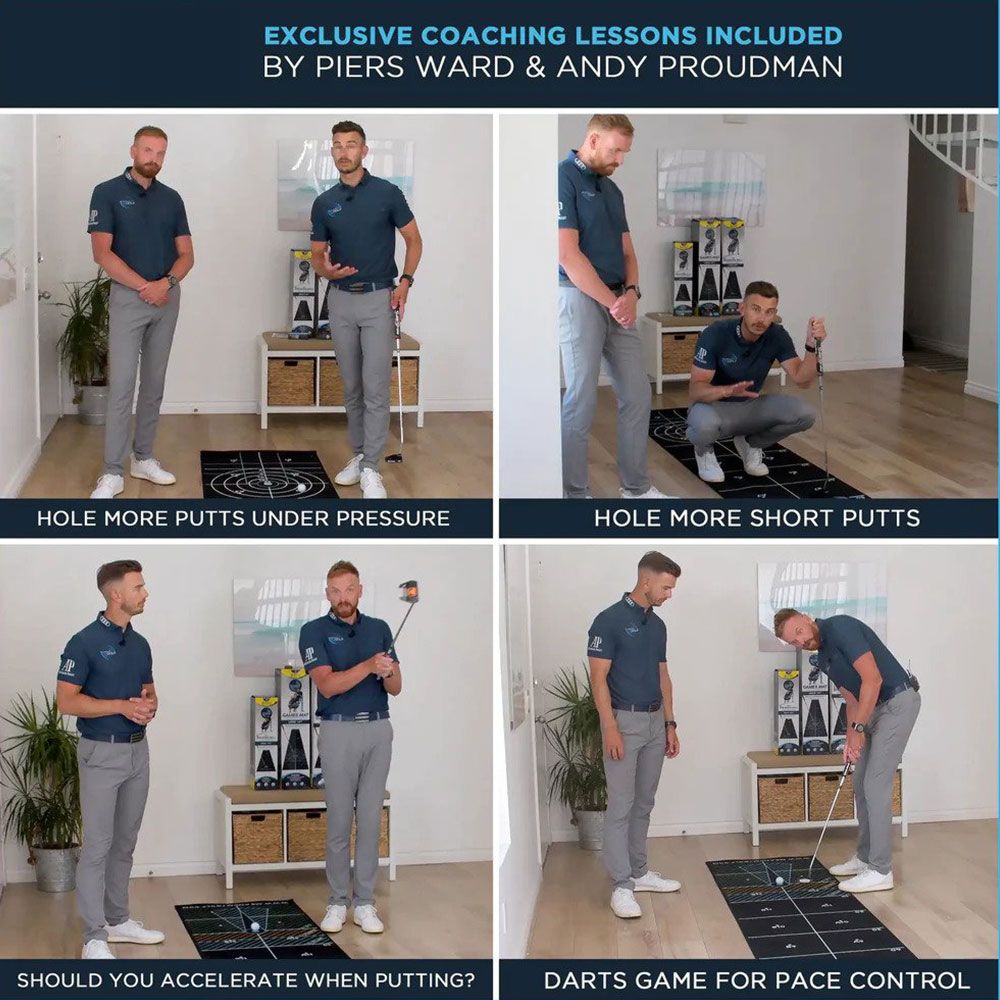 EXCLUSIVE COACHING LESSONS INCLUDED
BY PIERS WARD & ANDY PROUDMAN

HOLE MORE PUTTS UNDER PRESSURE

HOLE MORE SHORT PUTTS

SHOULD YOU ACCELERATE WHEN PUTTING?

DARTS GAME FOR PACE CONTROL